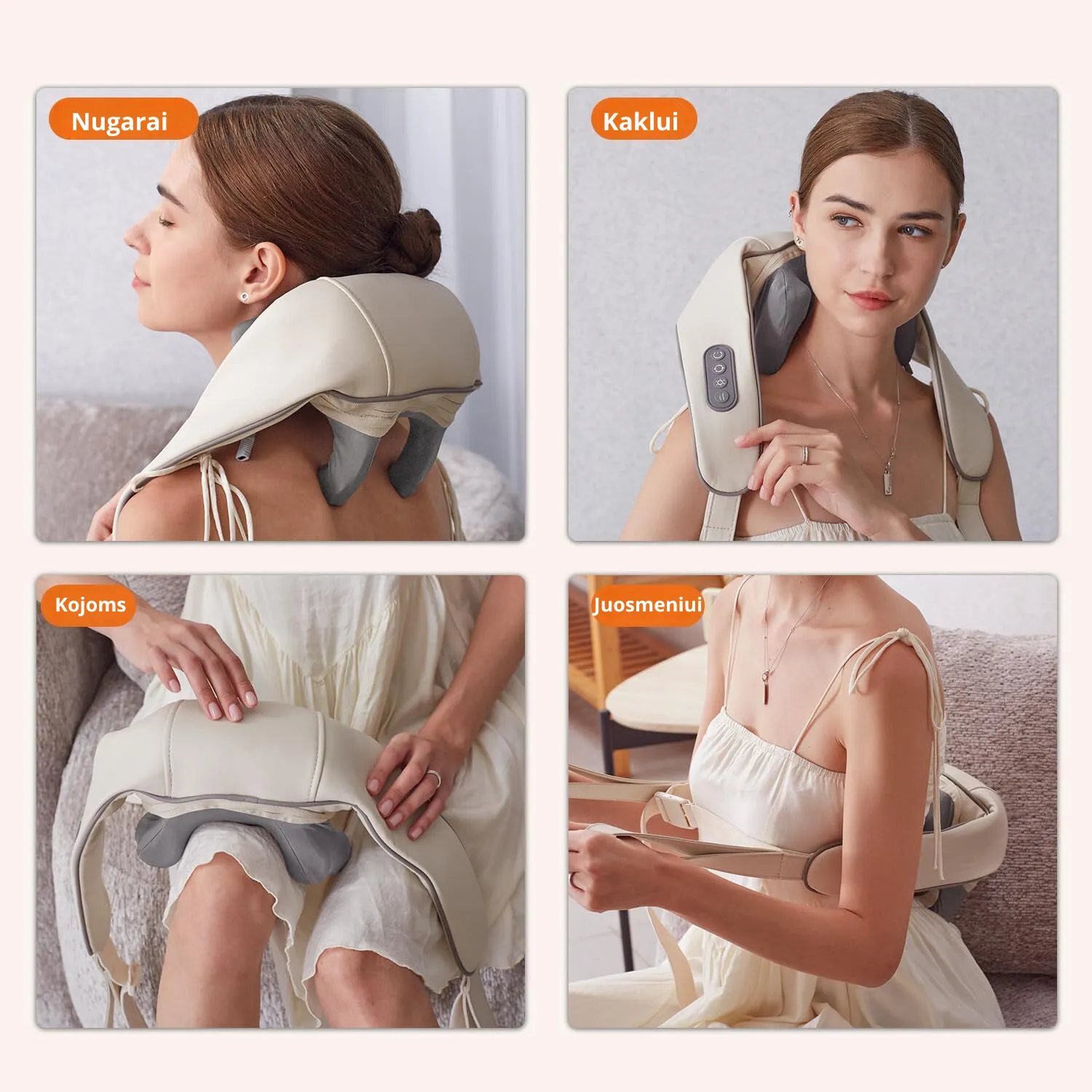 Nugarai

Kaklui

Kojoms

Juosmeniui